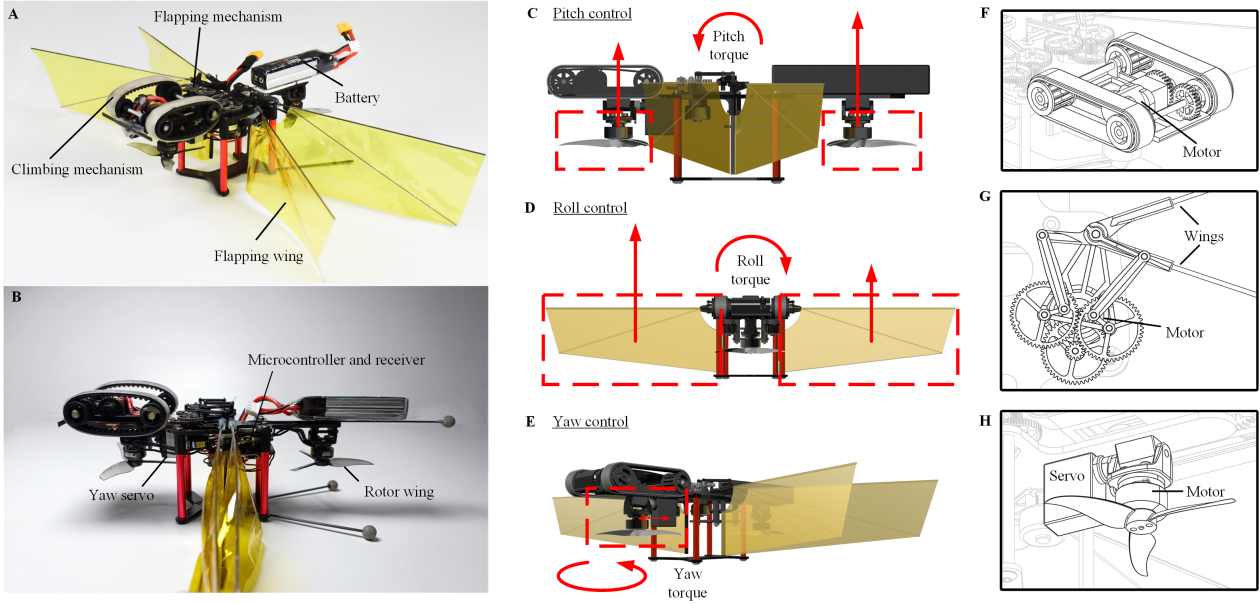 A
Flapping mechanism
Battery
Climbing mechanism
Flapping wing

B
Microcontroller and receiver
Yaw servo
Rotor wing

C Pitch control
Pitch torque

D Roll control
Roll torque

E Yaw control
Yaw torque

F
Motor

G
Wings
Motor

H
Servo
Motor